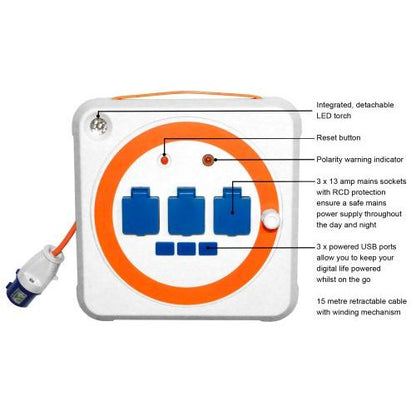 Integrated, detachable LED torch

Reset button

Polarity warning indicator

3 x 13 amp mains sockets with RCD protection ensure a safe mains power supply throughout the day and night

3 x powered USB ports allow you to keep your digital life powered whilst on the go

15 metre retractable cable with winding mechanism