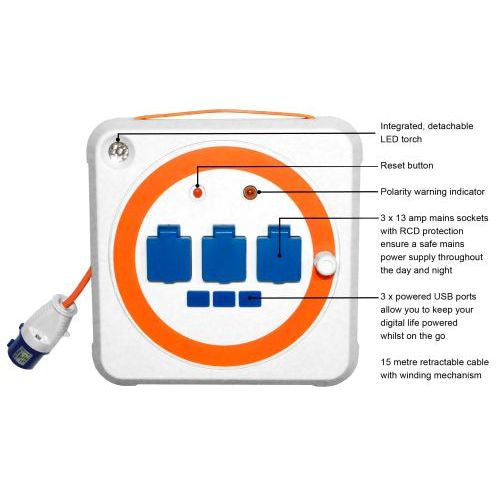 Integrated, detachable LED torch

Reset button

Polarity warning indicator

3 x 13 amp mains sockets with RCD protection ensure a safe mains power supply throughout the day and night

3 x powered USB ports allow you to keep your digital life powered whilst on the go

15 metre retractable cable with winding mechanism